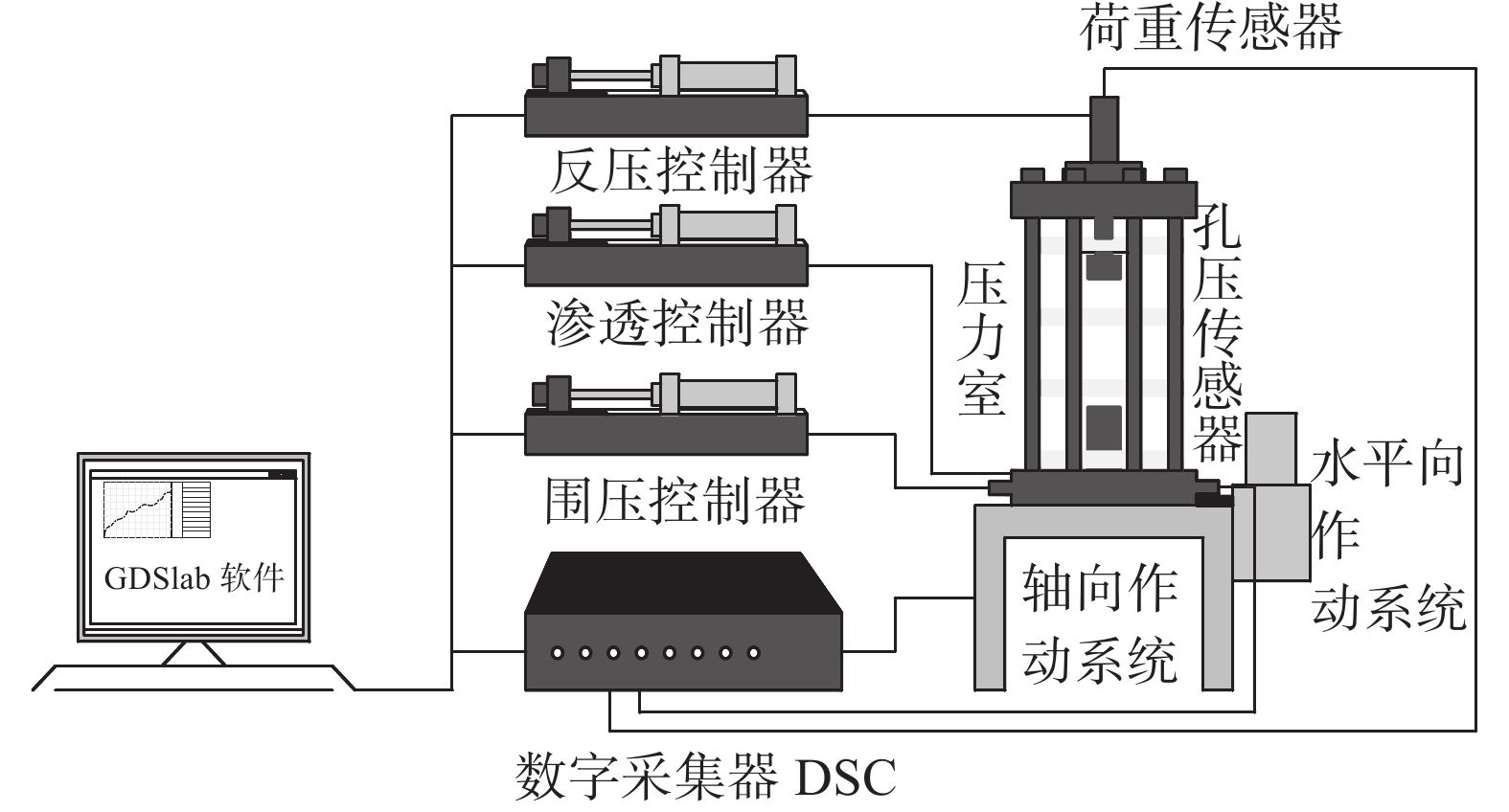 荷重传感器

反压控制器

渗透控制器

围压控制器

压力室

孔压传感器

水平向作动系统

轴向作动系统

GDSlab 软件

数字采集器 DSC